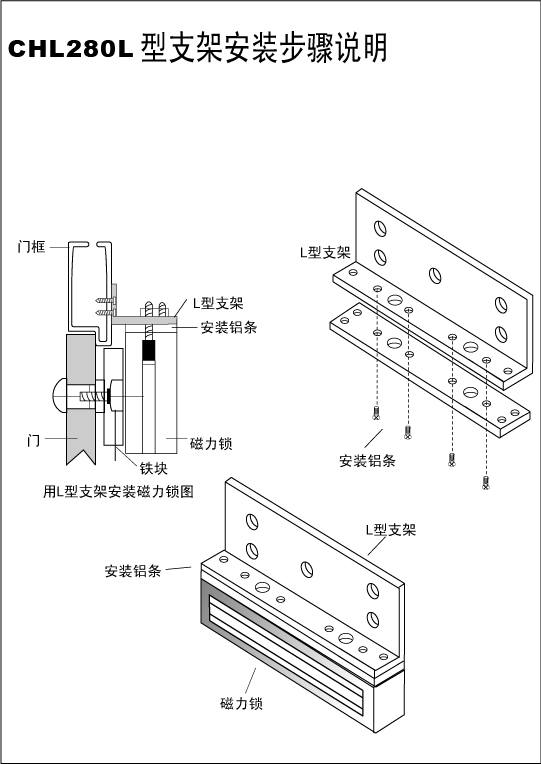 CHL280L 型支架安装步骤说明

门框

L型支架

安装铝条

门

磁力锁

铁块

用L型支架安装磁力锁图

L型支架

安装铝条

L型支架

安装铝条

磁力锁