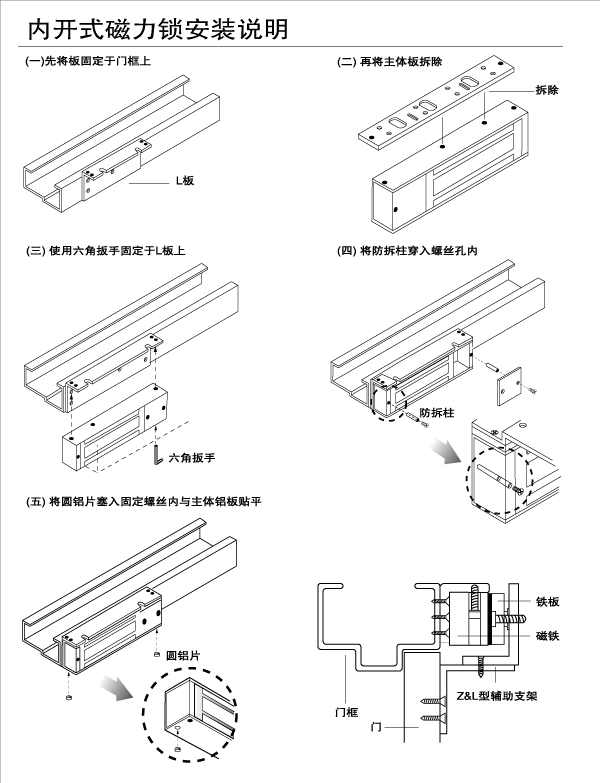 内开式磁力锁安装说明

(一)先将板固定于门框上

L板

(二) 再将主体板拆除

拆除

(三) 使用六角扳手固定于L板上

六角扳手

(四) 将防拆柱穿入螺丝孔内

防拆柱

(五) 将圆铝片塞入固定螺丝内与主体铝板贴平

圆铝片

铁板

磁铁

Z&L型辅助支架

门框

门